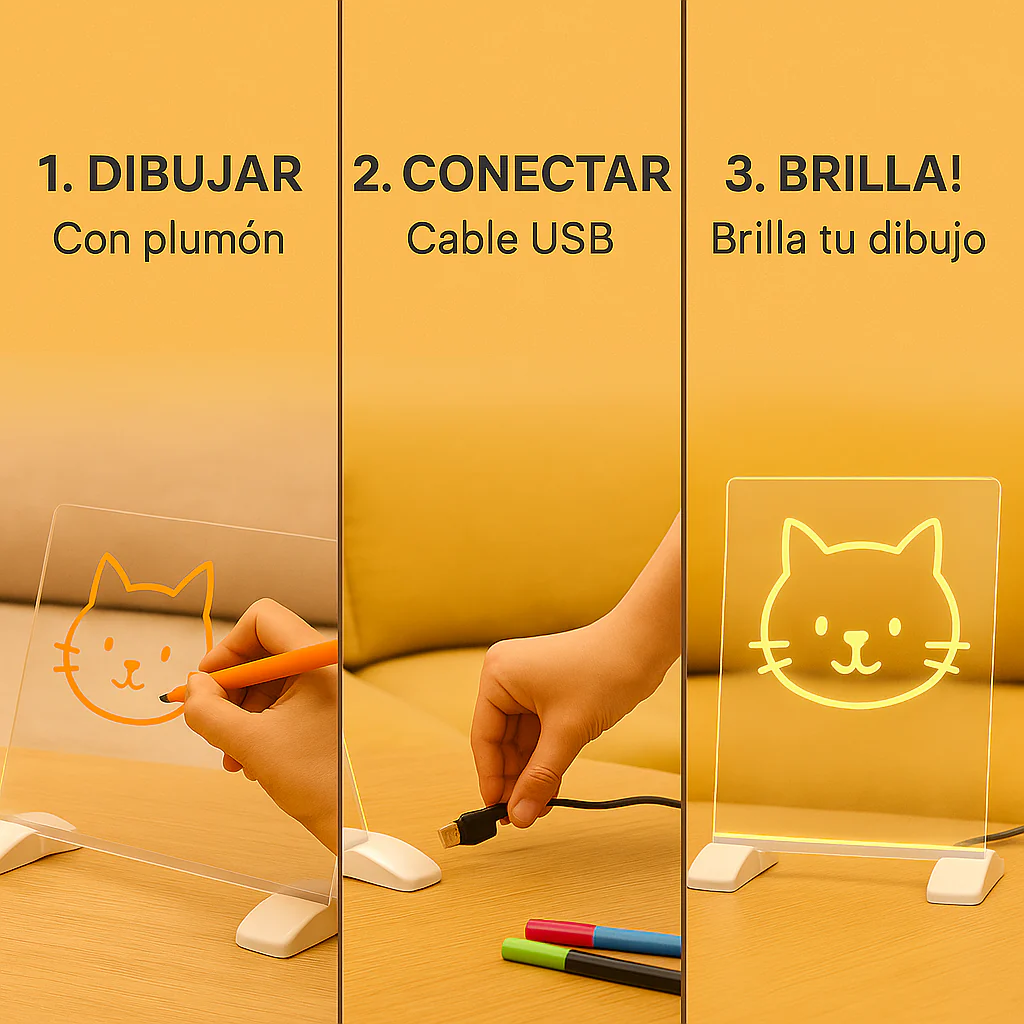 1. DIBUJAR
Con plumón

2. CONECTAR
Cable USB

3. BRILLA!
Brilla tu dibujo